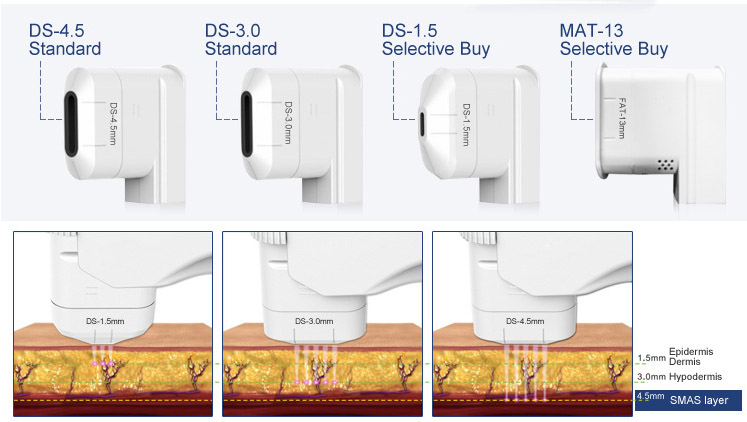 DS-4.5
Standard

DS-4.5mm

DS-3.0
Standard

DS-3.0mm

DS-1.5
Selective Buy

DS-1.5mm

MAT-13
Selective Buy

FAT-13mm

DS-1.5mm

DS-3.0mm

DS-4.5mm

1.5mm Epidermis
Dermis
3.0mm Hypodermis
4.5mm SMAS layer