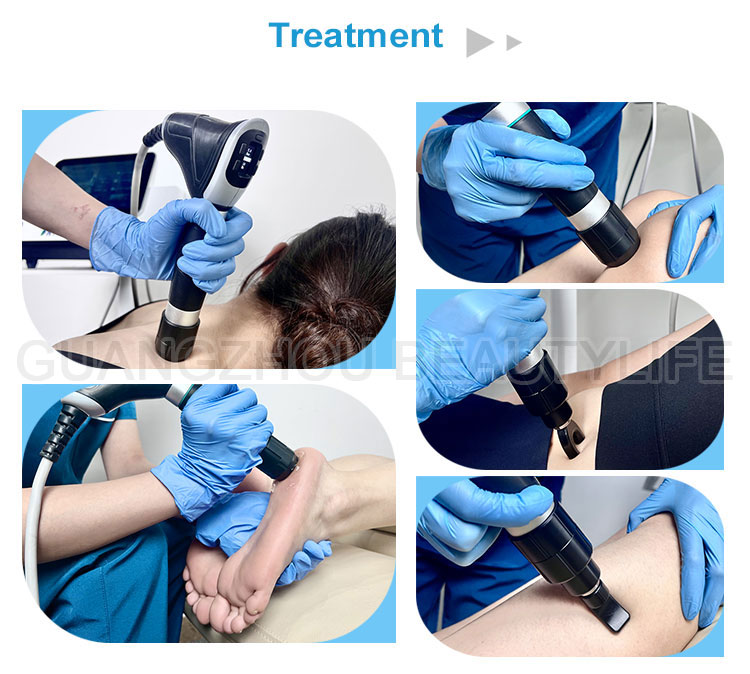 Treatment

GUANGZHOU BEAUTYLIFE