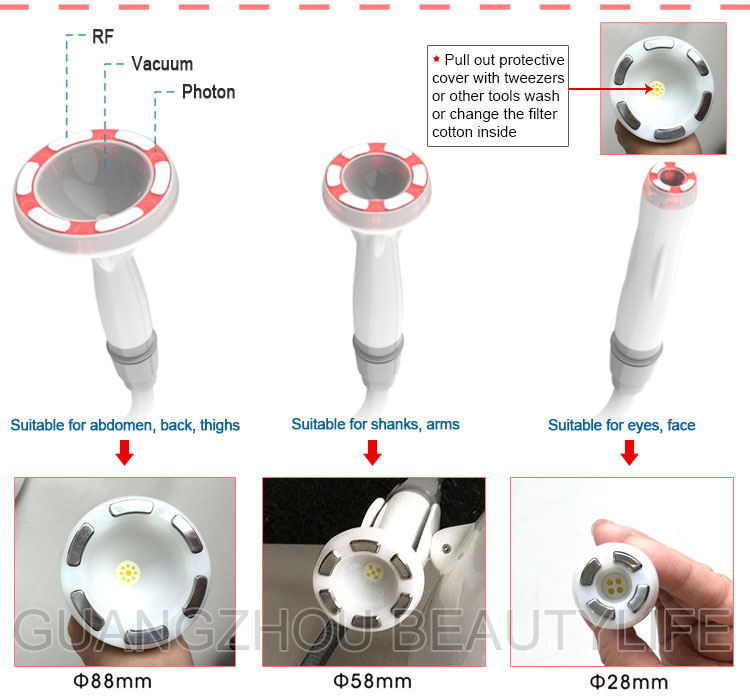 RF
Vacuum
Photon

* Pull out protective cover with tweezers or other tools wash or change the filter cotton inside

Suitable for abdomen, back, thighs

Suitable for shanks, arms

Suitable for eyes, face

GUANGZHOU BEAUTYLIFE

Φ88mm

Φ58mm

Φ28mm